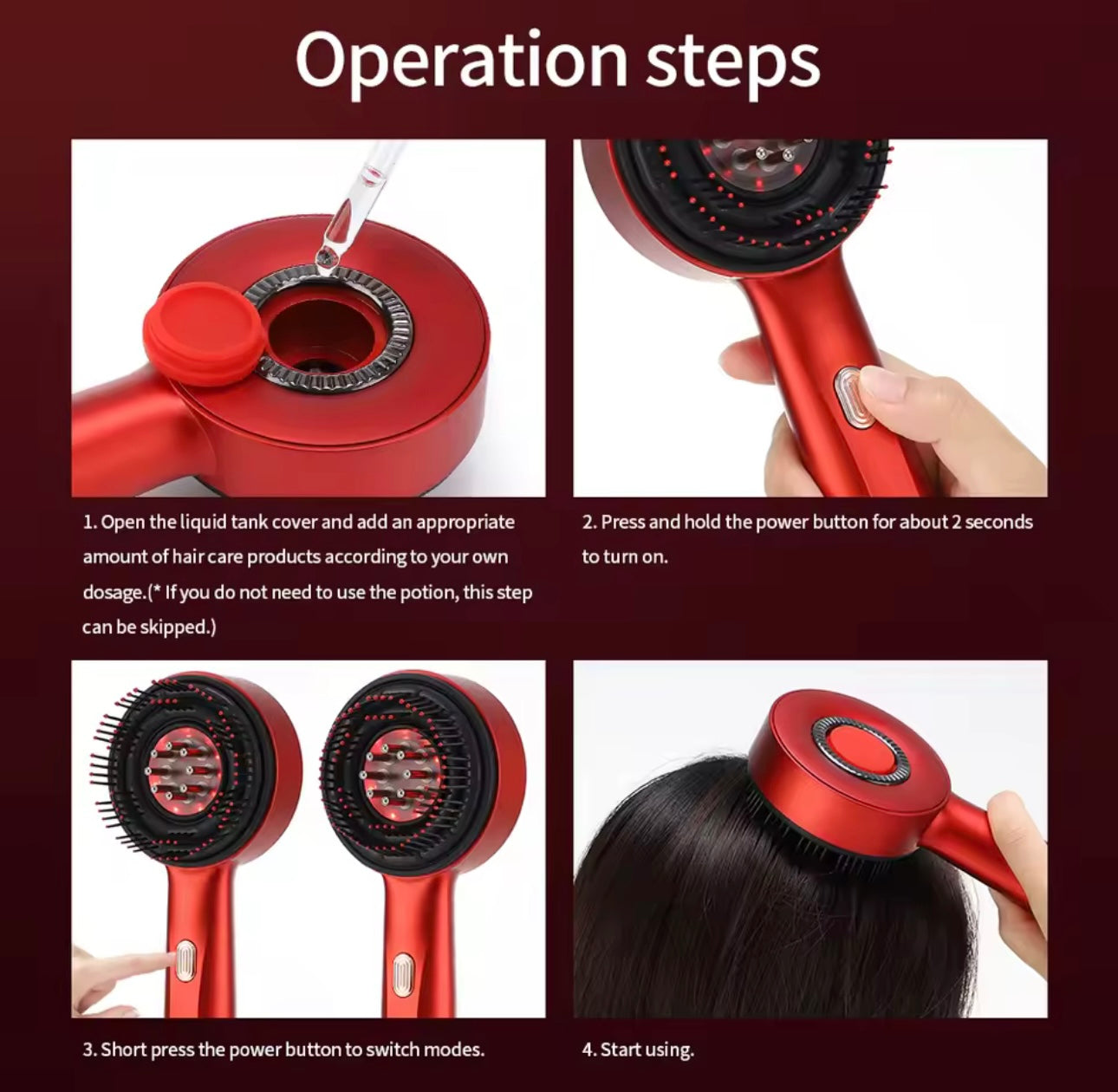 Operation steps

1. Open the liquid tank cover and add an appropriate amount of hair care products according to your own dosage.(* If you do not need to use the potion, this step can be skipped.)

2. Press and hold the power button for about 2 seconds to turn on.

3. Short press the power button to switch modes.

4. Start using.